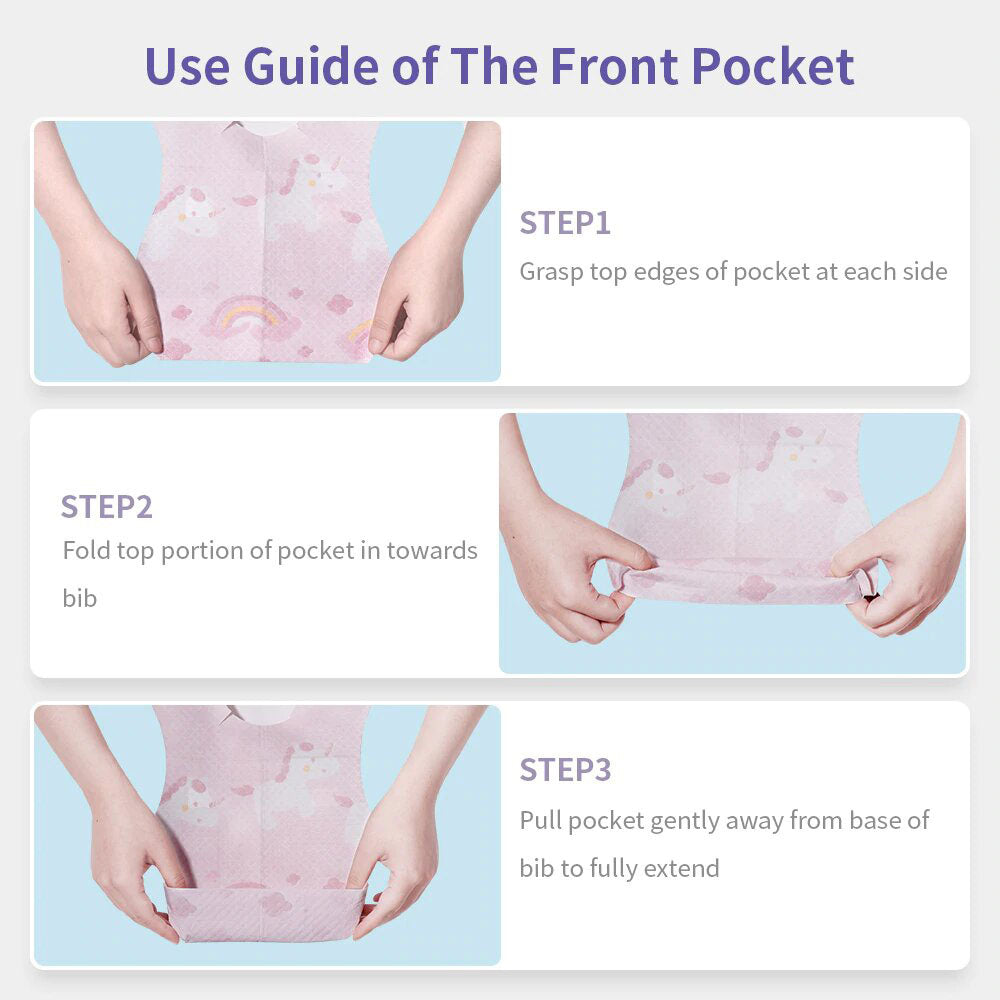 Use Guide of The Front Pocket

STEP1
Grasp top edges of pocket at each side

STEP2
Fold top portion of pocket in towards bib

STEP3
Pull pocket gently away from base of bib to fully extend