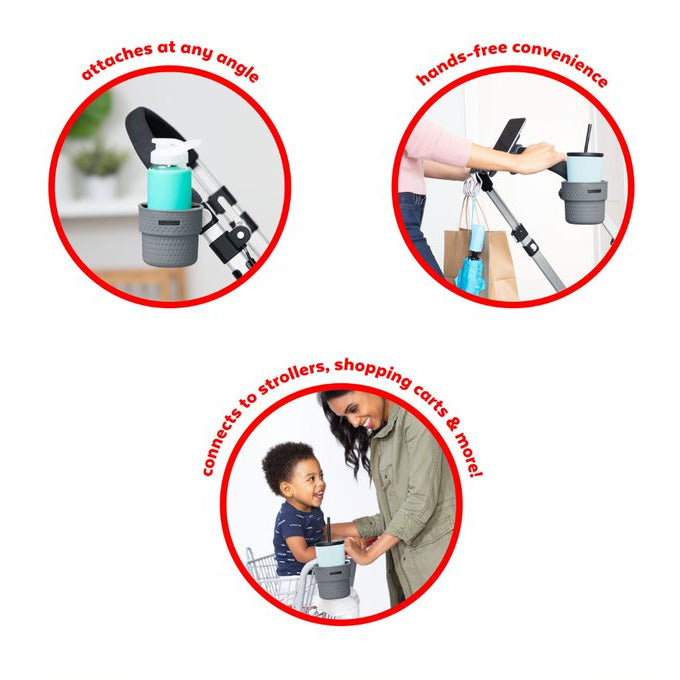 attaches at any angle

hands-free convenience

connects to strollers, shopping carts & more!