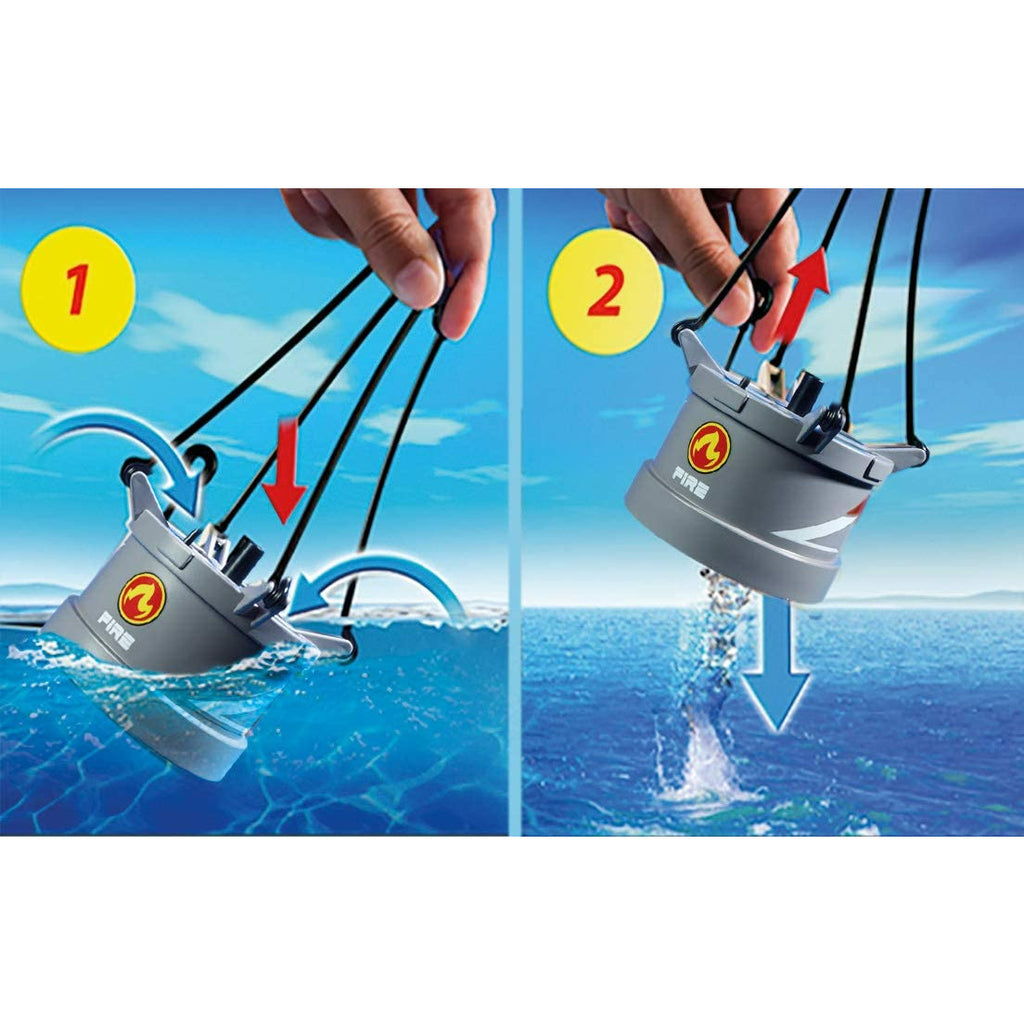 1
FIRE
2
FIRE