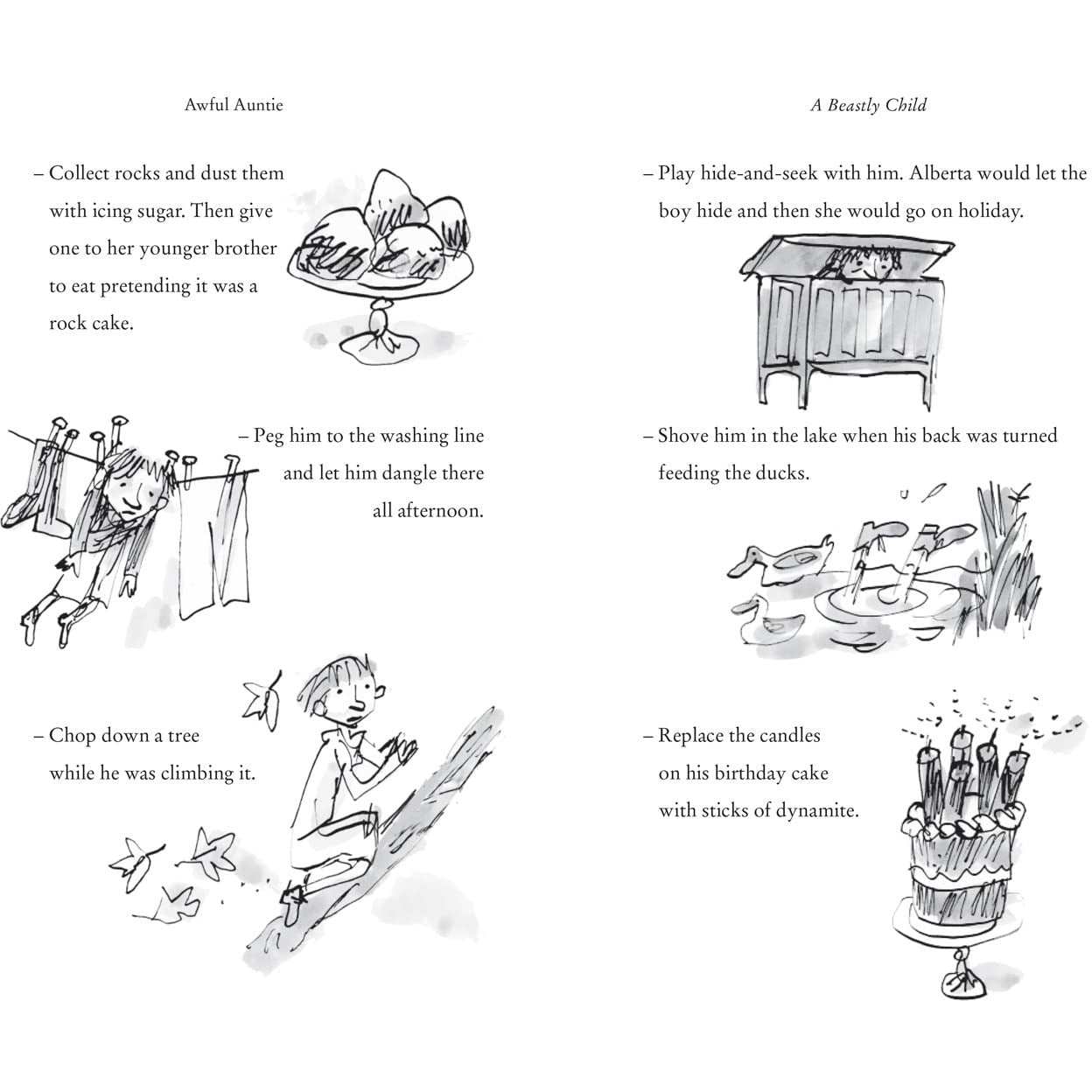 Awful Auntie

– Collect rocks and dust them with icing sugar. Then give one to her younger brother to eat pretending it was a rock cake.

– Peg him to the washing line and let him dangle there all afternoon.

– Chop down a tree while he was climbing it.

A Beastly Child

– Play hide-and-seek with him. Alberta would let the boy hide and then she would go on holiday.

– Shove him in the lake when his back was turned feeding the ducks.

– Replace the candles on his birthday cake with sticks of dynamite.