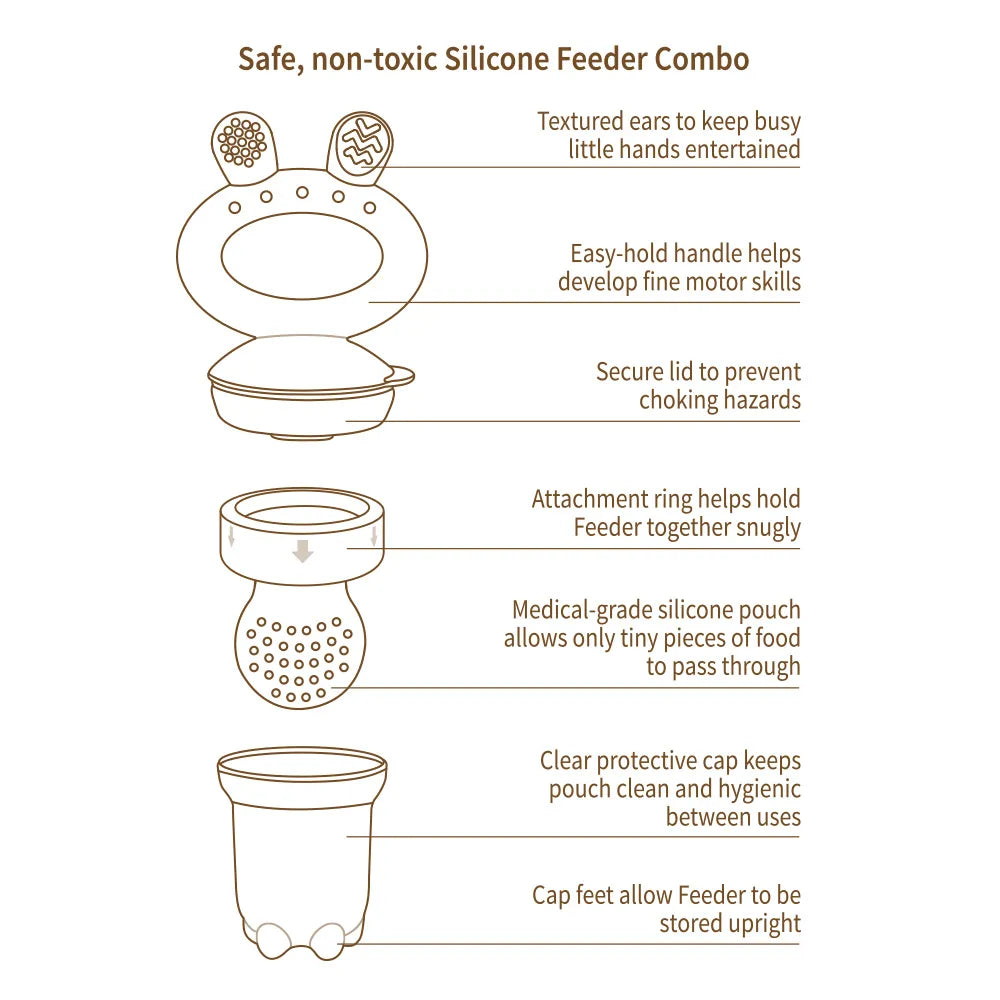 Safe, non-toxic Silicone Feeder Combo

Textured ears to keep busy little hands entertained

Easy-hold handle helps develop fine motor skills

Secure lid to prevent choking hazards

Attachment ring helps hold Feeder together snugly

Medical-grade silicone pouch allows only tiny pieces of food to pass through

Clear protective cap keeps pouch clean and hygienic between uses

Cap feet allow Feeder to be stored upright