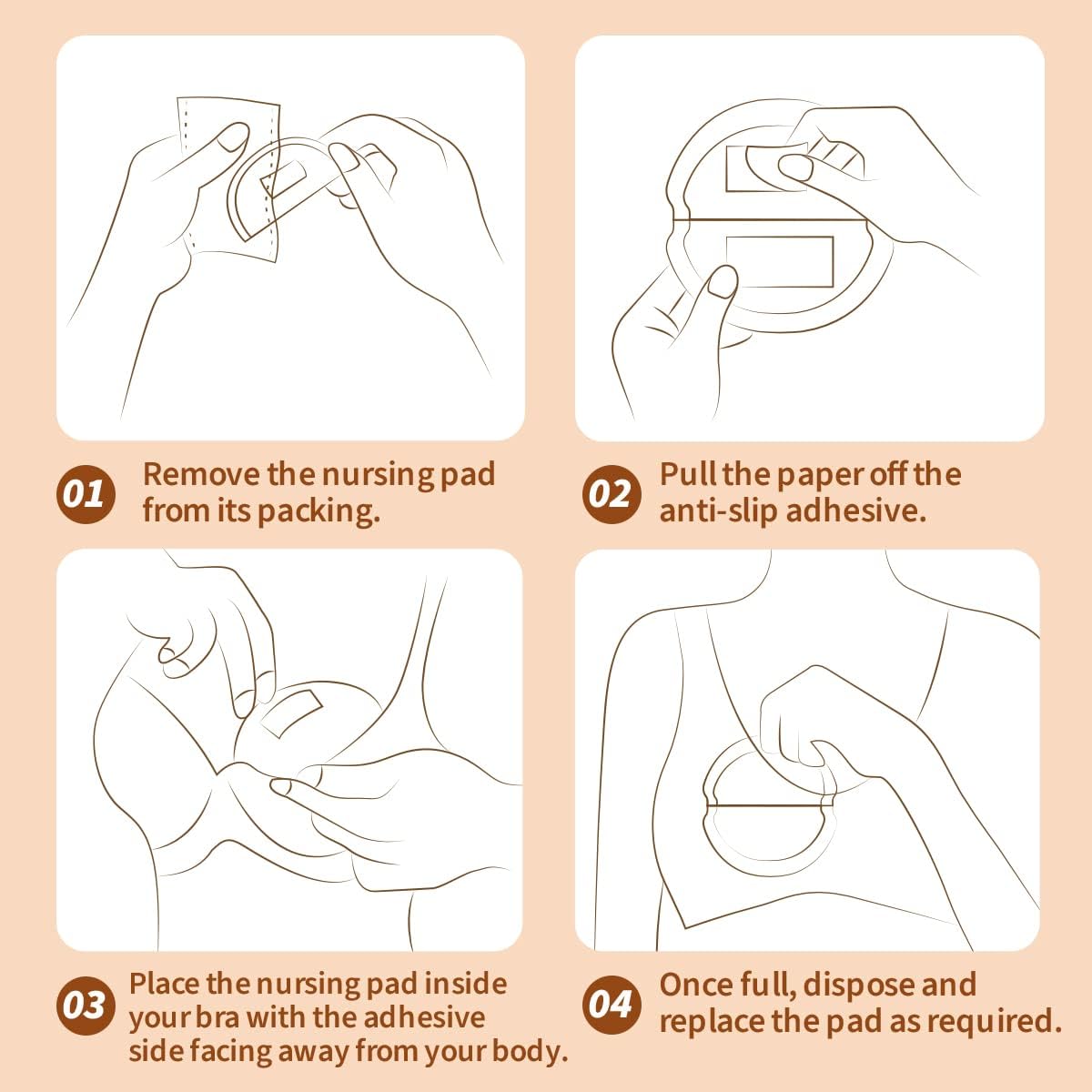 01 Remove the nursing pad from its packing.

02 Pull the paper off the anti-slip adhesive.

03 Place the nursing pad inside your bra with the adhesive side facing away from your body.

04 Once full, dispose and replace the pad as required.