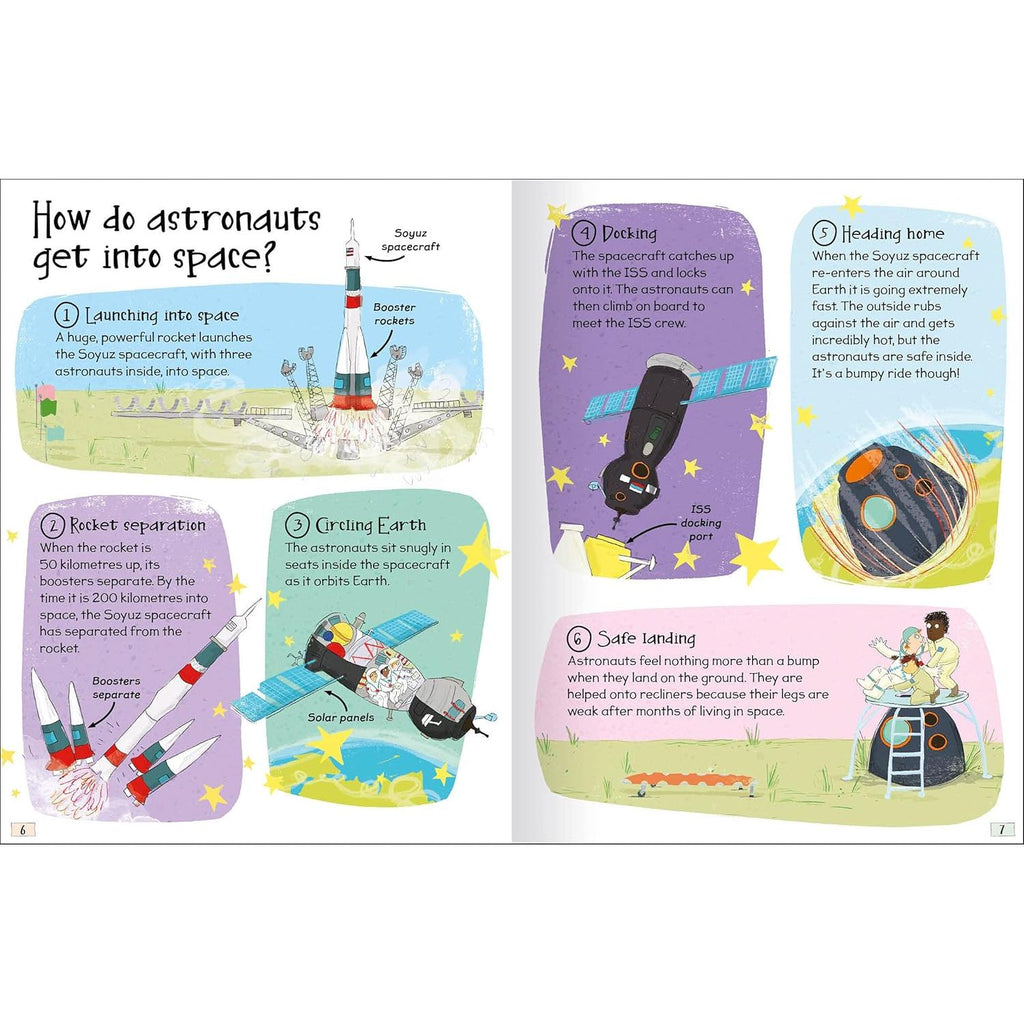 How do astronauts get into space?

Soyuz spacecraft

Booster rockets

1 Launching into space
A huge, powerful rocket launches the Soyuz spacecraft, with three astronauts inside, into space.

2 Rocket separation
When the rocket is 50 kilometres up, its boosters separate. By the time it is 200 kilometres into space, the Soyuz spacecraft has separated from the rocket.

Boosters separate

3 Circling Earth
The astronauts sit snugly in seats inside the spacecraft as it orbits Earth.

Solar panels

6

4 Docking
The spacecraft catches up with the ISS and locks onto it. The astronauts can then climb on board to meet the ISS crew.

ISS docking port

5 Heading home
When the Soyuz spacecraft re-enters the air around Earth it is going extremely fast. The outside rubs against the air and gets incredibly hot, but the astronauts are safe inside. It's a bumpy ride though!

6 Safe landing
Astronauts feel nothing more than a bump when they land on the ground. They are helped onto recliners because their legs are weak after months of living in space.

7