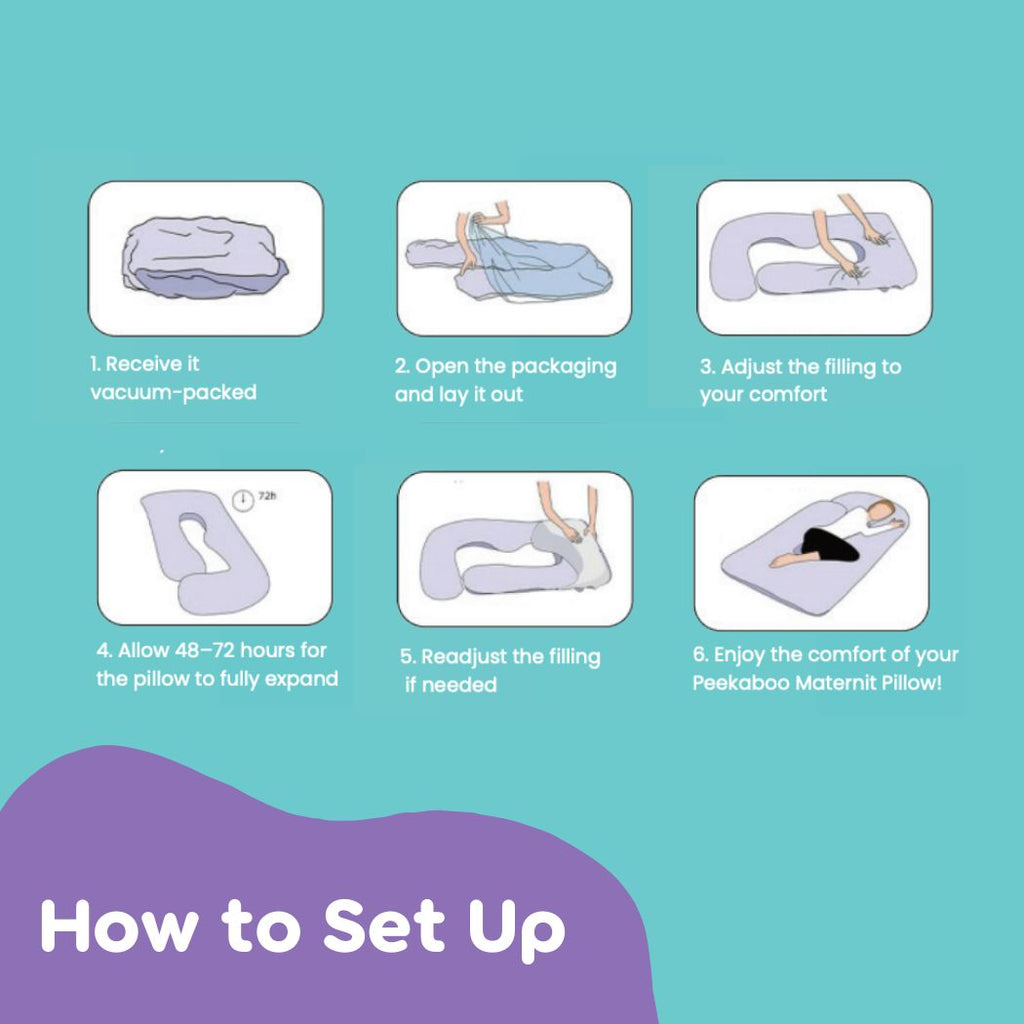 1. Receive it vacuum-packed

2. Open the packaging and lay it out

3. Adjust the filling to your comfort

72h

4. Allow 48–72 hours for the pillow to fully expand

5. Readjust the filling if needed

6. Enjoy the comfort of your Peekaboo Maternit Pillow!

How to Set Up